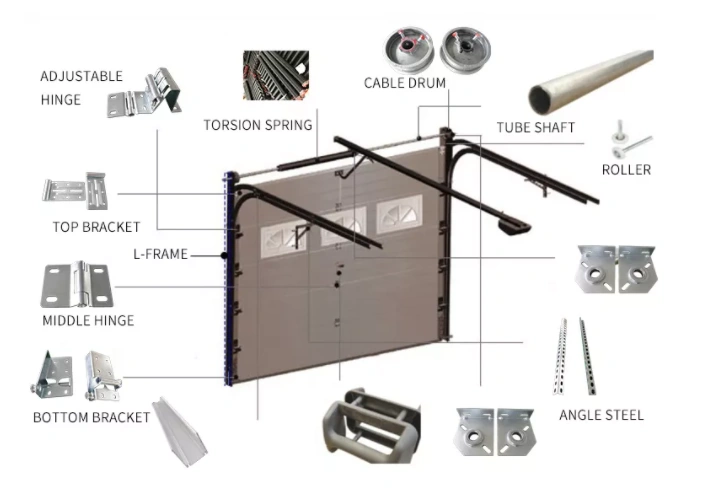 ADJUSTABLE HINGE

TORSION SPRING

CABLE DRUM

TUBE SHAFT

ROLLER

TOP BRACKET

L-FRAME

MIDDLE HINGE

BOTTOM BRACKET

ANGLE STEEL