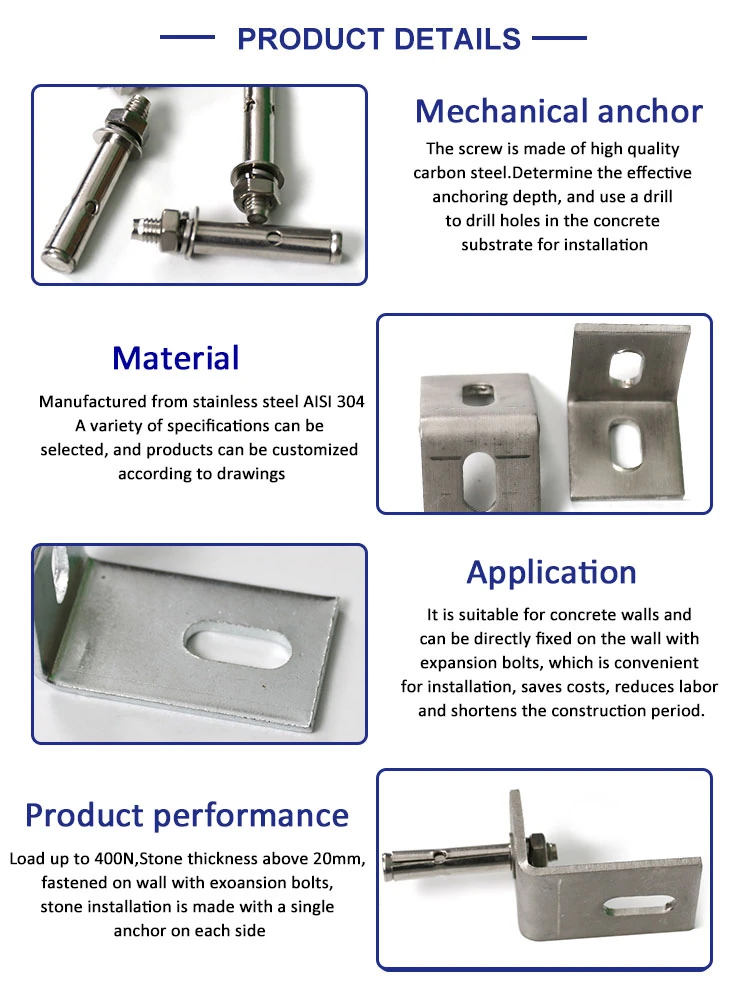 PRODUCT DETAILS

Mechanical anchor

The screw is made of high quality carbon steel.Determine the effective anchoring depth, and use a drill to drill holes in the concrete substrate for installation

Material

Manufactured from stainless steel AISI 304 A variety of specifications can be selected, and products can be customized according to drawings

Application

It is suitable for concrete walls and can be directly fixed on the wall with expansion bolts, which is convenient for installation, saves costs, reduces labor and shortens the construction period.

Product performance

Load up to 400N,Stone thickness above 20mm, fastened on wall with exoansion bolts, stone installation is made with a single anchor on each side